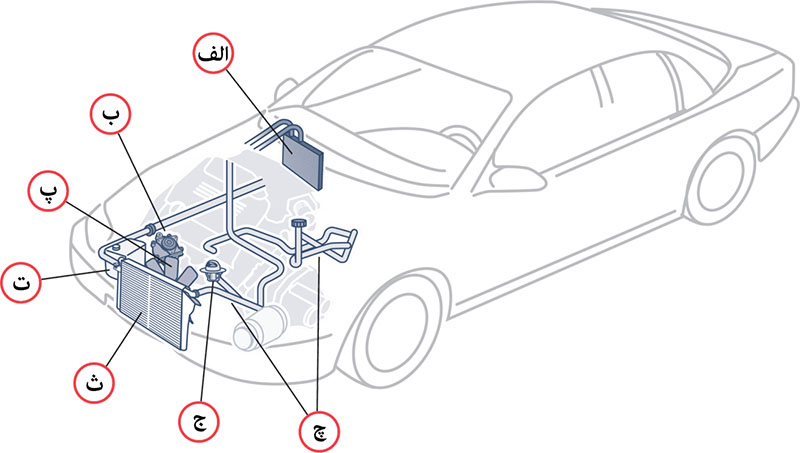 الف
ب
پ
ت
ث
ج
چ