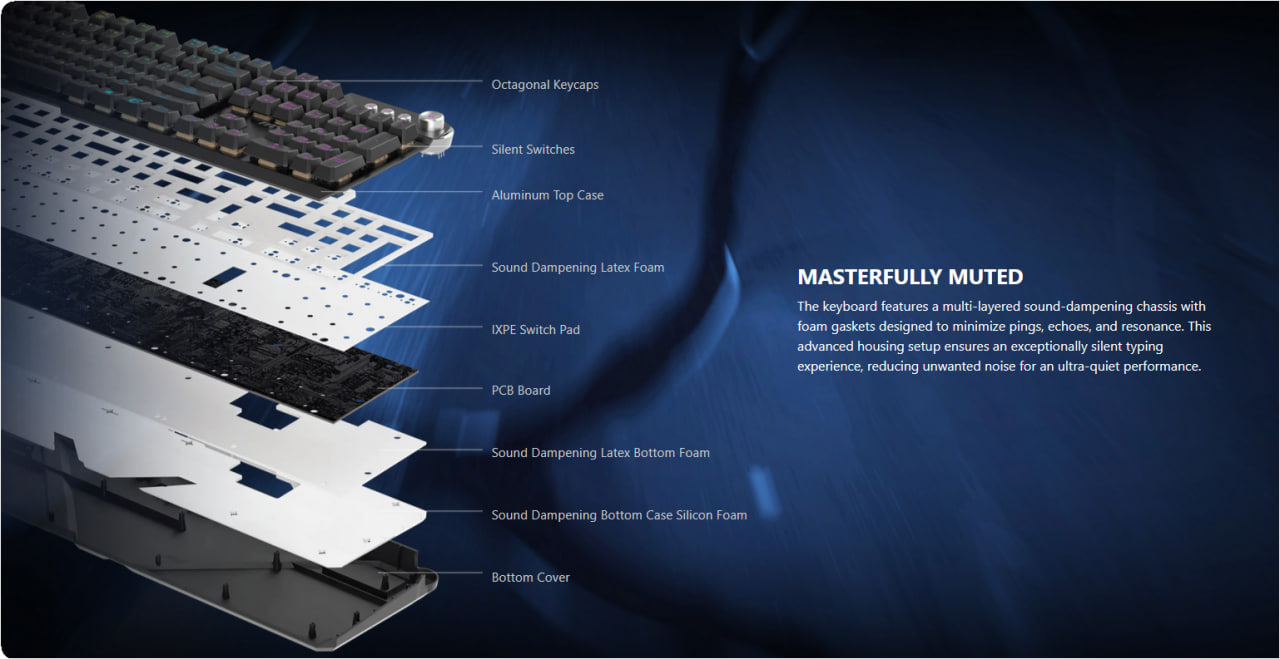 Octagonal Keycaps

Silent Switches

Aluminum Top Case

Sound Dampening Latex Foam

IXPE Switch Pad

PCB Board

Sound Dampening Latex Bottom Foam

Sound Dampening Bottom Case Silicon Foam

Bottom Cover

MASTERFULLY MUTED

The keyboard features a multi-layered sound-dampening chassis with foam gaskets designed to minimize pings, echoes, and resonance. This advanced housing setup ensures an exceptionally silent typing experience, reducing unwanted noise for an ultra-quiet performance.